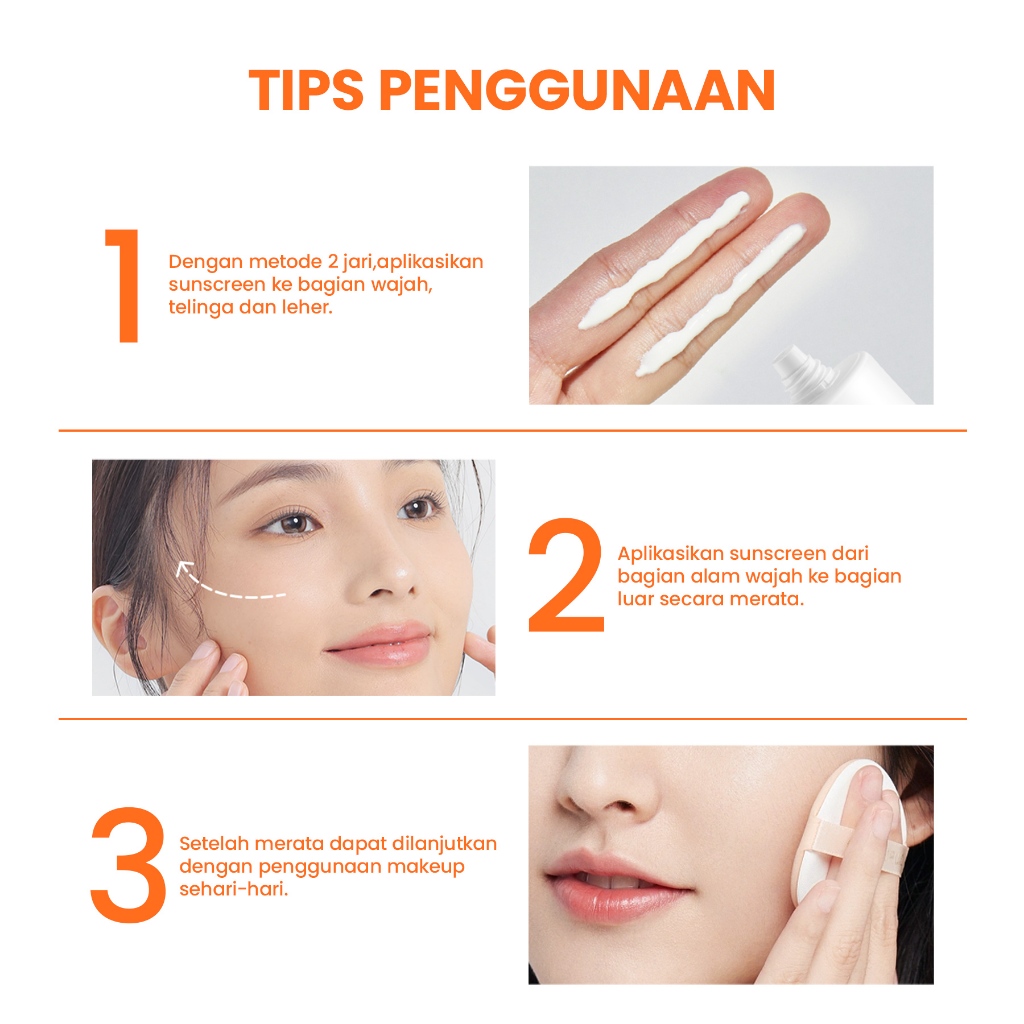 TIPS PENGGUNAAN

1

Dengan metode 2 jari,aplikasikan sunscreen ke bagian wajah, telinga dan leher.

2

Aplikasikan sunscreen dari bagian alam wajah ke bagian luar secara merata.

3

Setelah merata dapat dilanjutkan dengan penggunaan makeup sehari-hari.