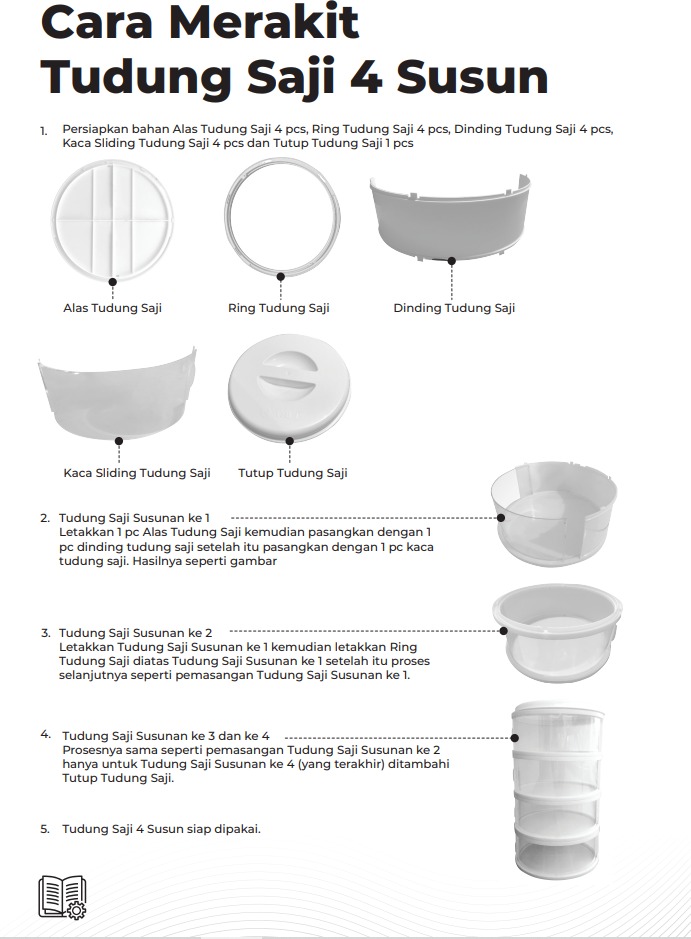 Cara Merakit Tudung Saji 4 Susun

1. Persiapkan bahan Alas Tudung Saji 4 pcs, Ring Tudung Saji 4 pcs, Dinding Tudung Saji 4 pcs, Kaca Sliding Tudung Saji 4 pcs dan Tutup Tudung Saji 1 pcs

Alas Tudung Saji

Ring Tudung Saji

Dinding Tudung Saji

Kaca Sliding Tudung Saji

Tutup Tudung Saji

2. Tudung Saji Susunan ke 1
Letakkan 1 pc Alas Tudung Saji kemudian pasangkan dengan 1 pc dinding tudung saji setelah itu pasangkan dengan 1 pc kaca tudung saji. Hasilnya seperti gambar

3. Tudung Saji Susunan ke 2
Letakkan Tudung Saji Susunan ke 1 kemudian letakkan Ring Tudung Saji diatas Tudung Saji Susunan ke 1 setelah itu proses selanjutnya seperti pemasangan Tudung Saji Susunan ke 1.

4. Tudung Saji Susunan ke 3 dan ke 4
Prosesnya sama seperti pemasangan Tudung Saji Susunan ke 2 hanya untuk Tudung Saji Susunan ke 4 (yang terakhir) ditambahi Tutup Tudung Saji.

5. Tudung Saji 4 Susun siap dipakai.